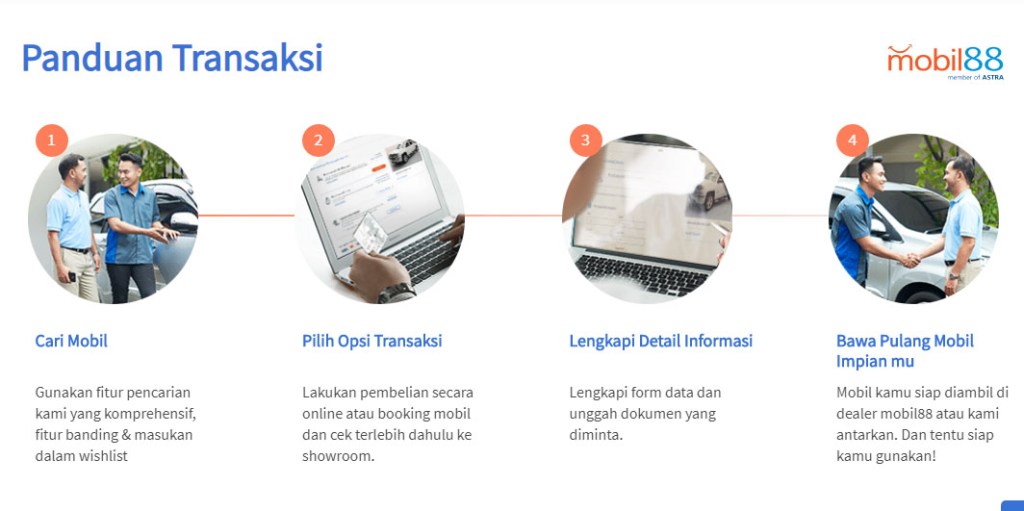 Panduan Transaksi

mobil88
member of ASTRA

1

Cari Mobil

Gunakan fitur pencarian kami yang komprehensif, fitur banding & masukan dalam wishlist

2

Pilih Opsi Transaksi

Lakukan pembelian secara online atau booking mobil dan cek terlebih dahulu ke showroom.

3

Lengkapi Detail Informasi

Lengkapi form data dan unggah dokumen yang diminta.

4

Bawa Pulang Mobil Impian mu

Mobil kamu siap diambil di dealer mobil88 atau kami antarkan. Dan tentu siap kamu gunakan!