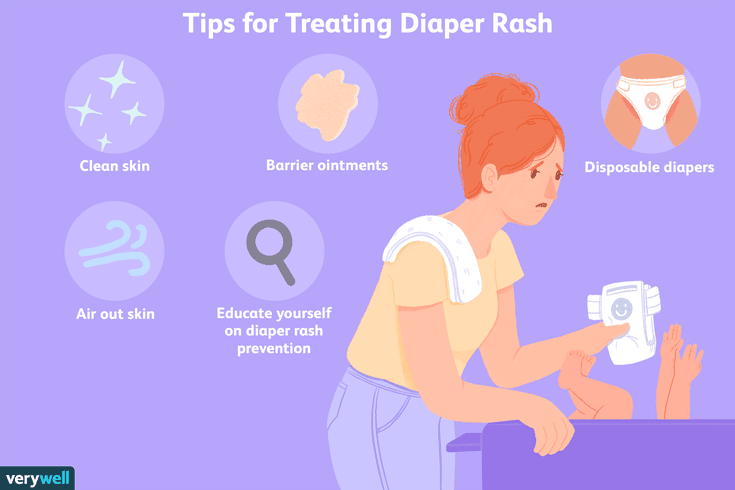 Tips for Treating Diaper Rash

Clean skin

Barrier ointments

Disposable diapers

Air out skin

Educate yourself on diaper rash prevention

verywell